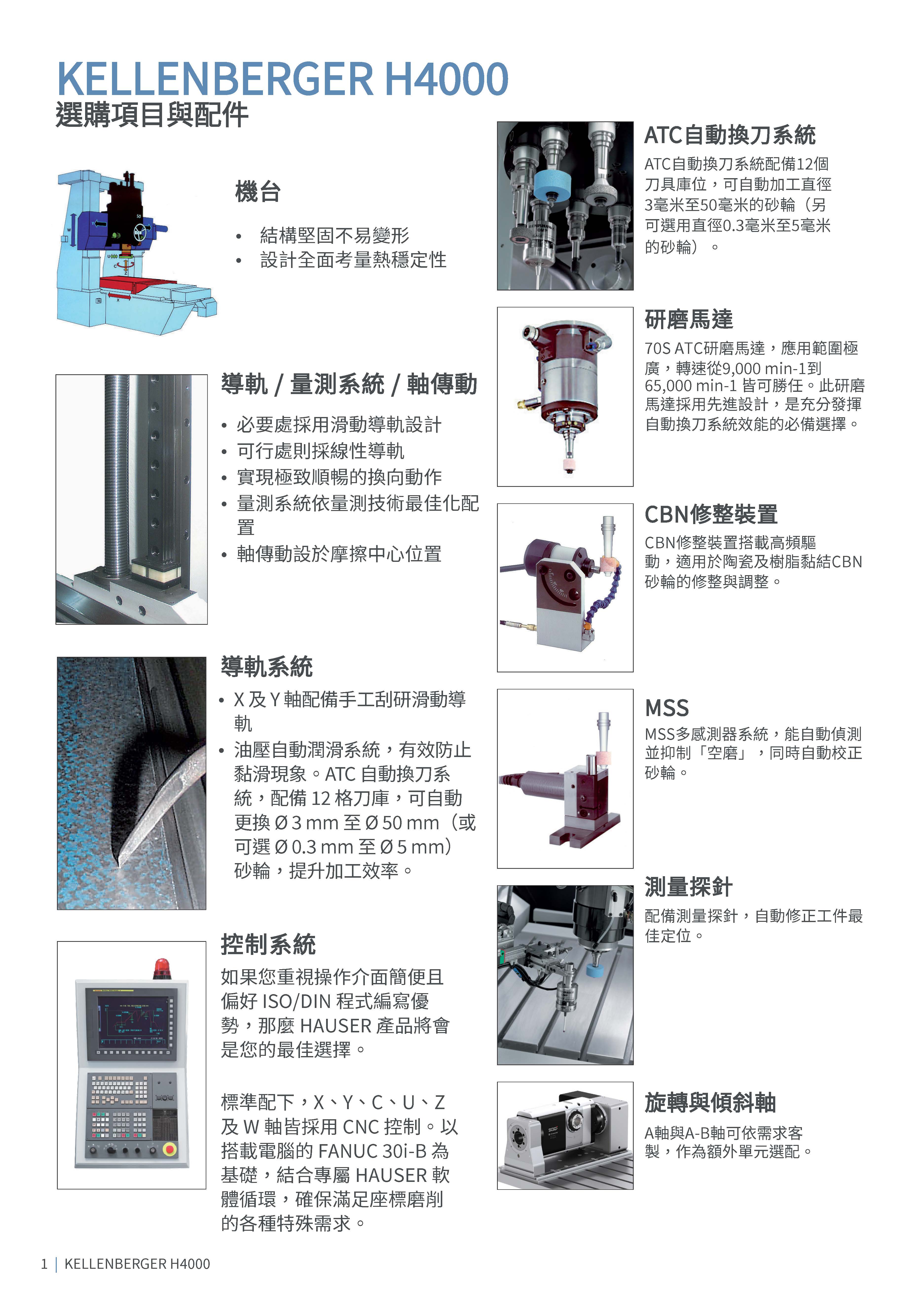 KELLENBERGER H4000
選購項目與配件

機台

• 結構堅固不易變形
• 設計全面考量熱穩定性

導軌 / 量測系統 / 軸傳動

• 必要處採用滑動導軌設計
• 可行處則採線性導軌
• 實現極致順暢的換向動作
• 量測系統依量測技術最佳化配置
• 軸傳動設於摩擦中心位置

導軌系統

• X 及 Y 軸配備手工刮研滑動導軌
• 油壓自動潤滑系統，有效防止黏滑現象。ATC 自動換刀系統，配備 12 格刀庫，可自動更換 Ø 3 mm 至 Ø 50 mm（或可選 Ø 0.3 mm 至 Ø 5 mm）砂輪，提升加工效率。

控制系統

如果您重視操作介面簡便且偏好 ISO/DIN 程式編寫優勢，那麼 HAUSER 產品將會是您的最佳選擇。

標準配下，X、Y、C、U、Z 及 W 軸皆採用 CNC 控制。以搭載電腦的 FANUC 30i-B 為基礎，結合專屬 HAUSER 軟體循環，確保滿足座標磨削的各種特殊需求。

ATC自動換刀系統

ATC自動換刀系統配備12個刀具庫位，可自動加工直徑3毫米至50毫米的砂輪（另可選用直徑0.3毫米至5毫米的砂輪）。

研磨馬達

70S ATC研磨馬達，應用範圍極廣，轉速從9,000 min-1到65,000 min-1 皆可勝任。此研磨馬達採用先進設計，是充分發揮自動換刀系統效能的必備選擇。

CBN修整裝置

CBN修整裝置搭載高頻驅動，適用於陶瓷及樹脂黏結CBN砂輪的修整與調整。

MSS

MSS多感測器系統，能自動偵測並抑制「空磨」，同時自動校正砂輪。

測量探針

配備測量探針，自動修正工件最佳定位。

旋轉與傾斜軸

A軸與A-B軸可依需求客製，作為額外單元選配。

1 | KELLENBERGER H4000